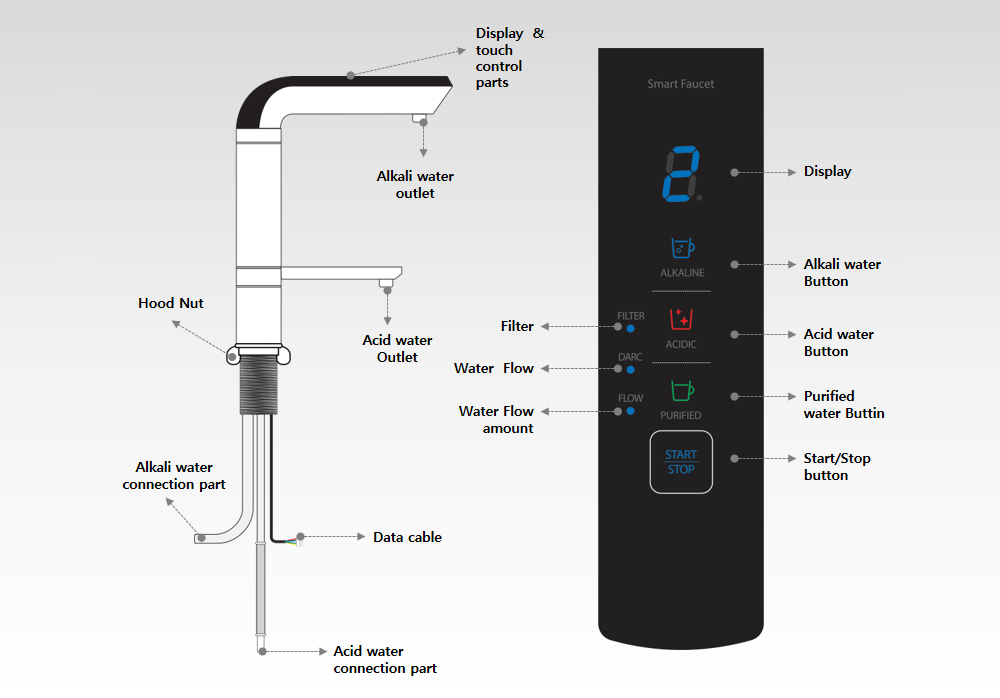 Display & touch control parts

Alkali water outlet

Hood Nut

Acid water Outlet

Alkali water connection part

Data cable

Acid water connection part

Smart Faucet

2

Display

ALKALINE

Alkali water Button

Filter

FILTER

ACIDIC

Acid water Button

Water Flow

DARC

Water Flow amount

FLOW

PURIFIED

Purified water Buttin

START
STOP

Start/Stop button